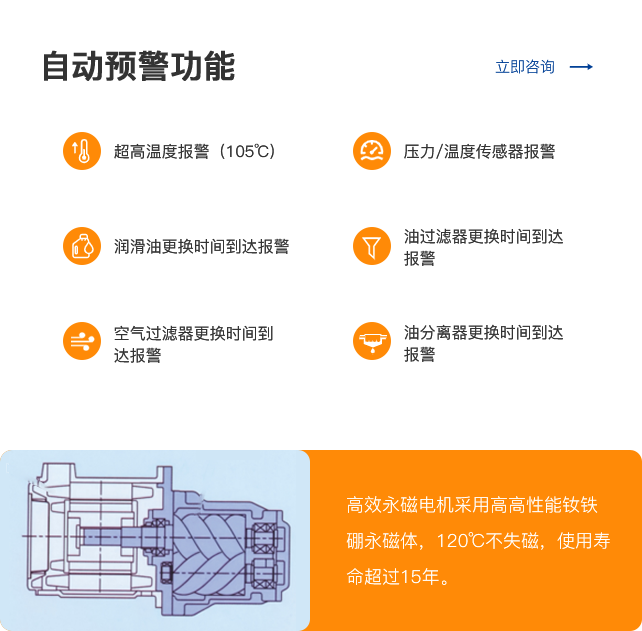 自动预警功能

立即咨询

超高温度报警（105℃）

压力/温度传感器报警

润滑油更换时间到达报警

油过滤器更换时间到达报警

空气过滤器更换时间到达报警

油分离器更换时间到达报警

高效永磁电机采用高高性能钕铁硼永磁体，120℃不失磁，使用寿命超过15年。